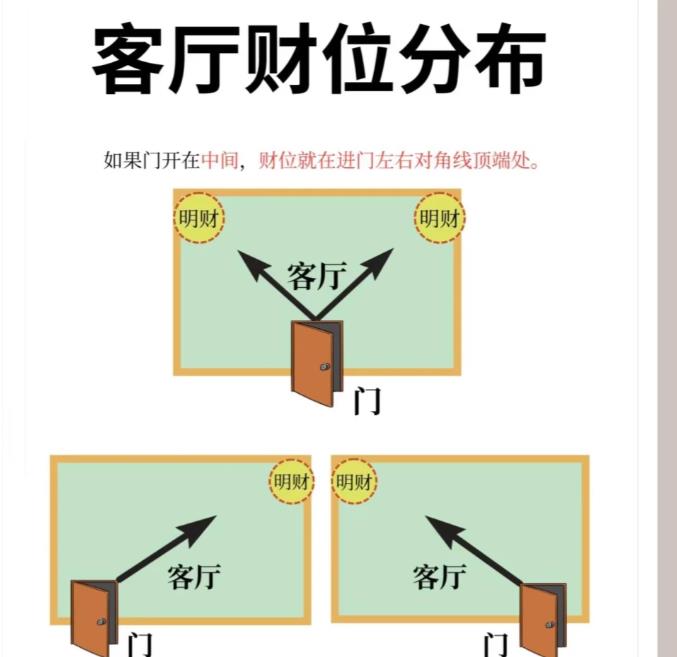 客厅财位分布

如果门开在中间，财位就在进门左右对角线顶端处。

明财

明财

客厅

门

明财

客厅

门

明财

客厅

门