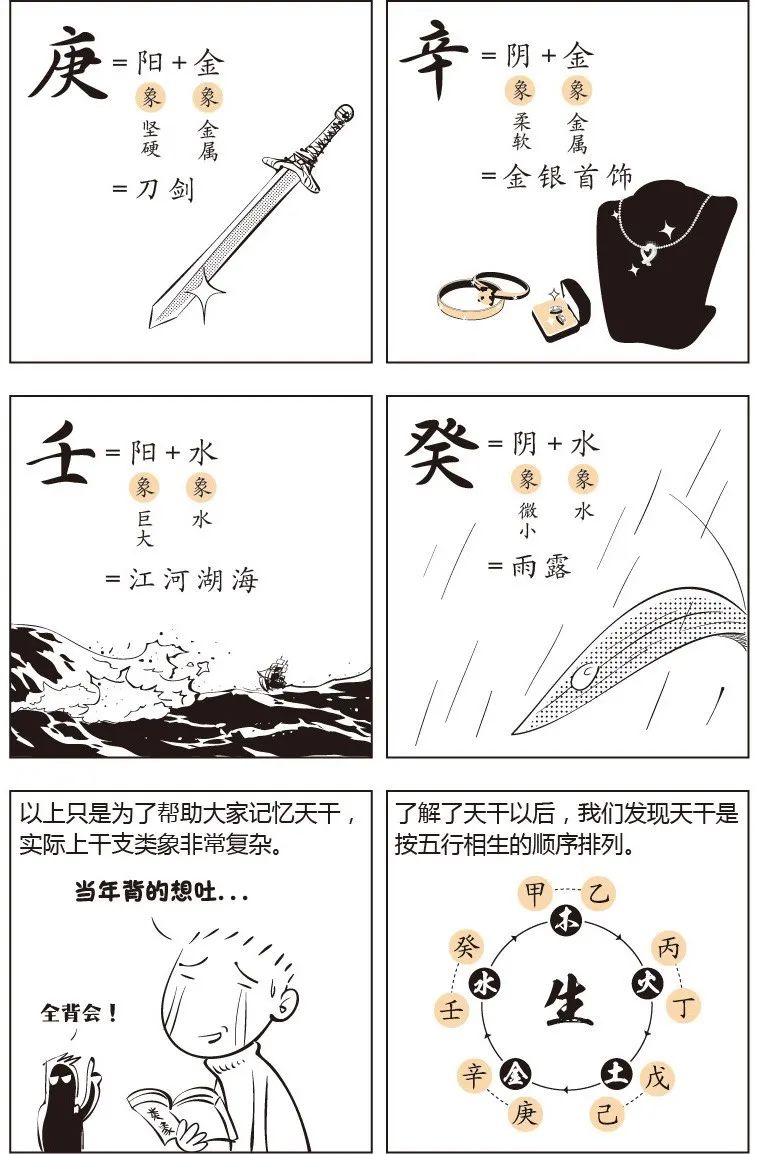 庚 = 阳 + 金
象 象
坚硬 金属
= 刀剑

辛 = 阴 + 金
象 象
柔软 金属
= 金银首饰

壬 = 阳 + 水
象 象
巨大 水
= 江河湖海

癸 = 阴 + 水
象 象
微小 水
= 雨露

以上只是为了帮助大家记忆天干，实际上干支类象非常复杂。

当年背的想吐...

全背会！

类象

了解了天干以后，我们发现天干是按五行相生的顺序排列。

甲 乙
木
丙
火
丁
戊
土
己
庚
金
辛
壬
水
癸
生